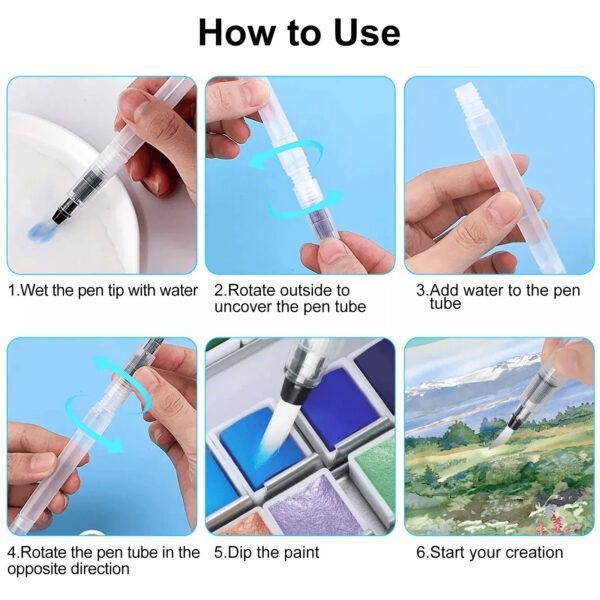 How to Use

1.Wet the pen tip with water

2.Rotate outside to uncover the pen tube

3.Add water to the pen tube

4.Rotate the pen tube in the opposite direction

5.Dip the paint

6.Start your creation