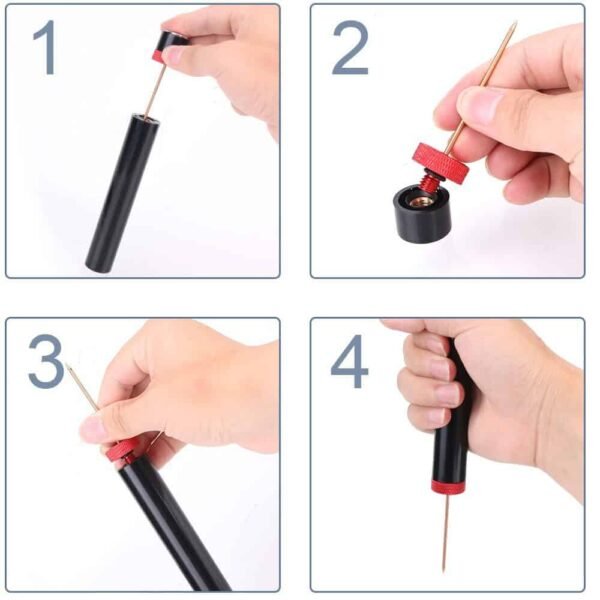 1

2

3

4