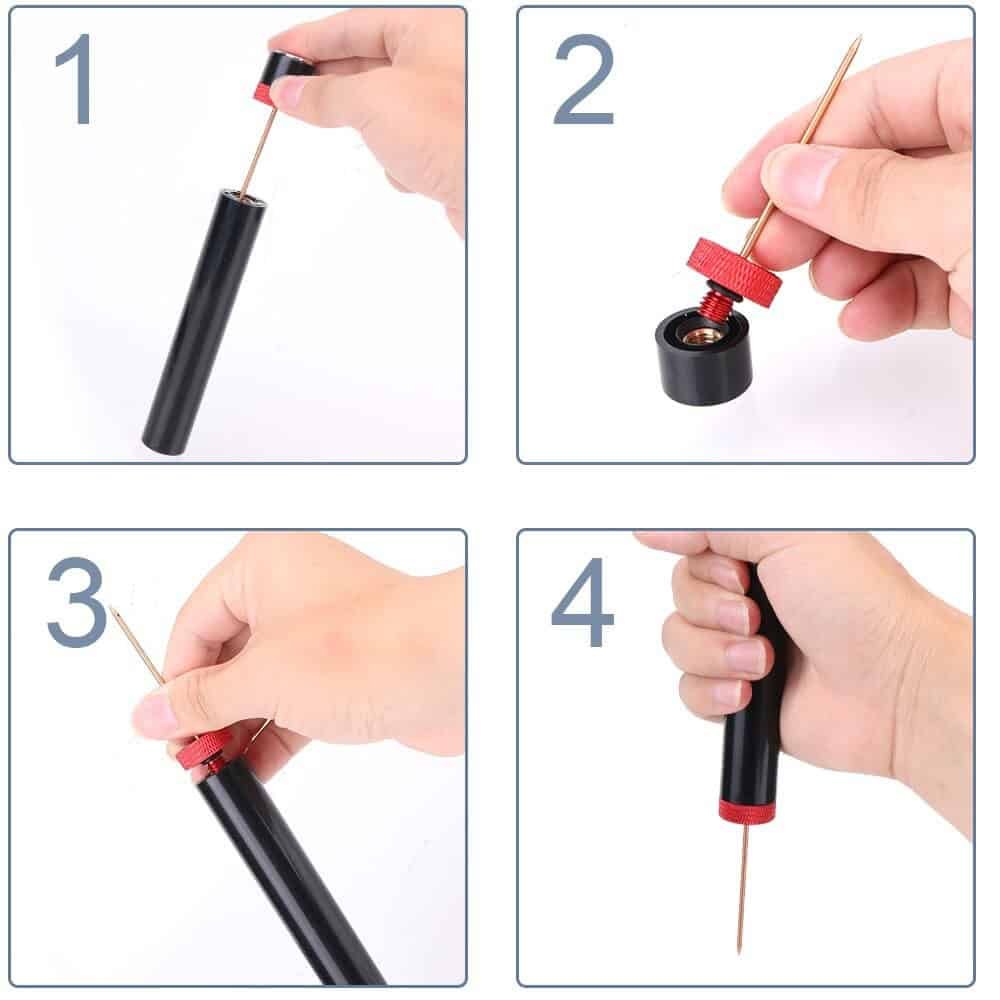 1

2

3

4