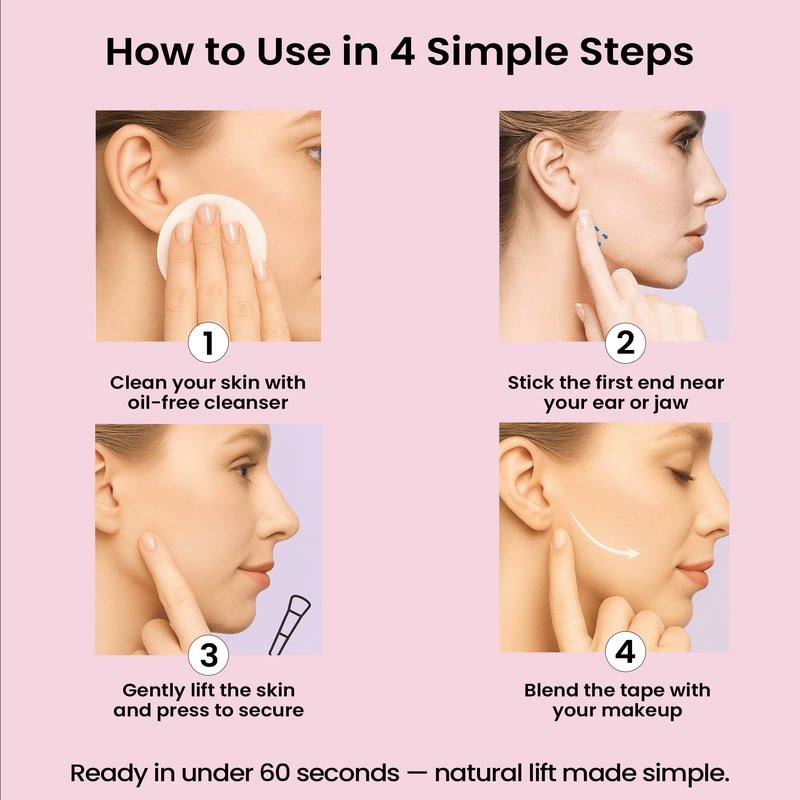 How to Use in 4 Simple Steps

1
Clean your skin with oil-free cleanser

2
Stick the first end near your ear or jaw

3
Gently lift the skin and press to secure

4
Blend the tape with your makeup

Ready in under 60 seconds — natural lift made simple.