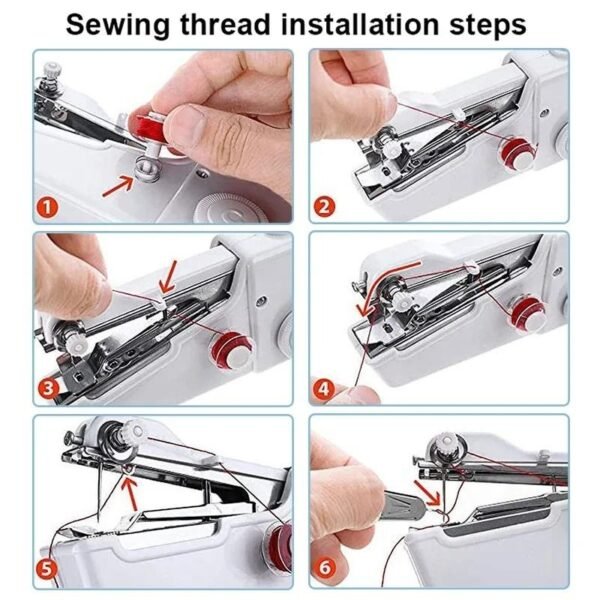 Sewing thread installation steps

1

2

3

4

5

6