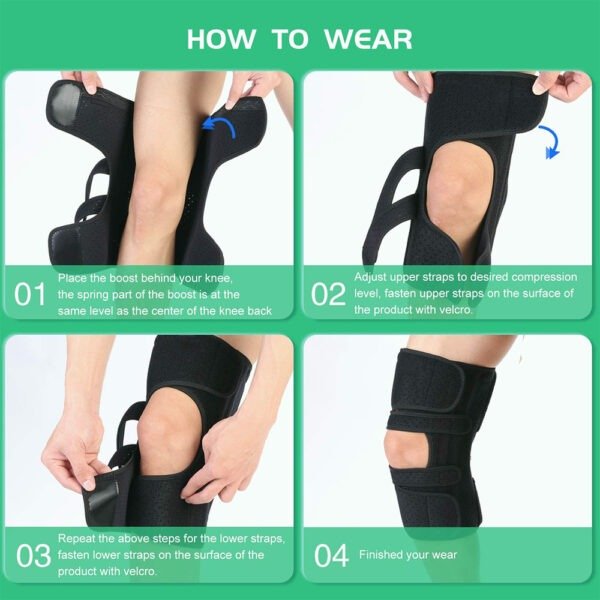 HOW TO WEAR

01 Place the boost behind your knee, the spring part of the boost is at the same level as the center of the knee back

02 Adjust upper straps to desired compression level, fasten upper straps on the surface of the product with velcro.

03 Repeat the above steps for the lower straps, fasten lower straps on the surface of the product with velcro.

04 Finished your wear